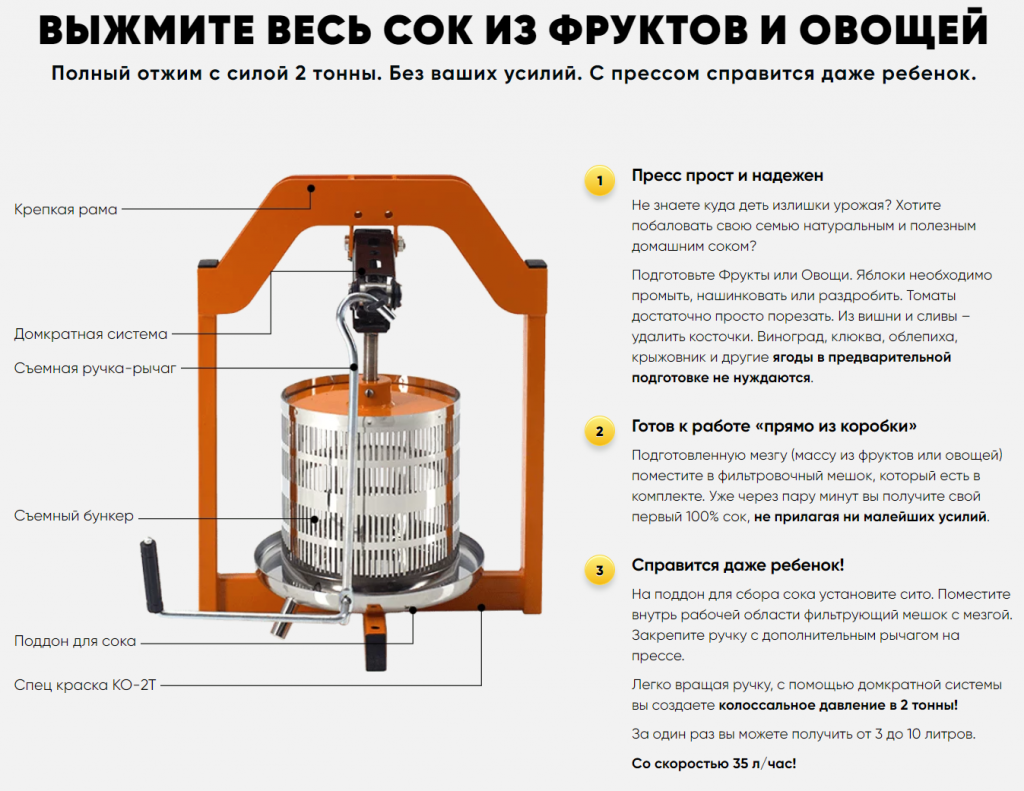 ВЫЖМИТЕ ВЕСЬ СОК ИЗ ФРУКТОВ И ОВОЩЕЙ

Полный отжим с силой 2 тонны. Без ваших усилий. С прессом справится даже ребенок.

Крепкая рама

Домкратная система

Съемная ручка-рычаг

Съемный бункер

Поддон для сока

Спец краска КО-2Т

1 Пресс прост и надежен

Не знаете куда деть излишки урожая? Хотите побаловать свою семью натуральным и полезным домашним соком?

Подготовьте Фрукты или Овощи. Яблоки необходимо промыть, нашинковать или раздробить. Томаты достаточно просто порезать. Из вишни и сливы – удалить косточки. Виноград, клюква, облепиха, крыжовник и другие ягоды в предварительной подготовке не нуждаются.

2 Готов к работе «прямо из коробки»

Подготовленную мезгу (массу из фруктов или овощей) поместите в фильтровочный мешок, который есть в комплекте. Уже через пару минут вы получите свой первый 100% сок, не прилагая ни малейших усилий.

3 Справится даже ребенок!

На поддон для сбора сока установите сито. Поместите внутрь рабочей области фильтрующий мешок с мезгой. Закрепите ручку с дополнительным рычагом на прессе.

Легко вращая ручку, с помощью домкратной системы вы создаете колоссальное давление в 2 тонны!

За один раз вы можете получить от 3 до 10 литров.

Со скоростью 35 л/час!