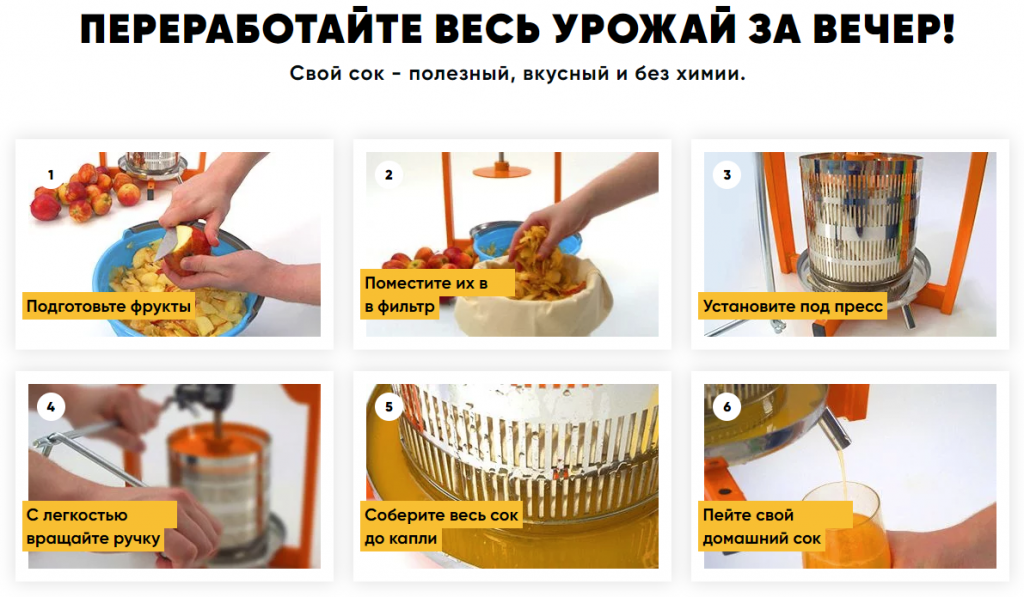 ПЕРЕРАБОТАЙТЕ ВЕСЬ УРОЖАЙ ЗА ВЕЧЕР!

Свой сок - полезный, вкусный и без химии.

1
Подготовьте фрукты

2
Поместите их в в фильтр

3
Установите под пресс

4
С легкостью вращайте ручку

5
Соберите весь сок до капли

6
Пейте свой домашний сок